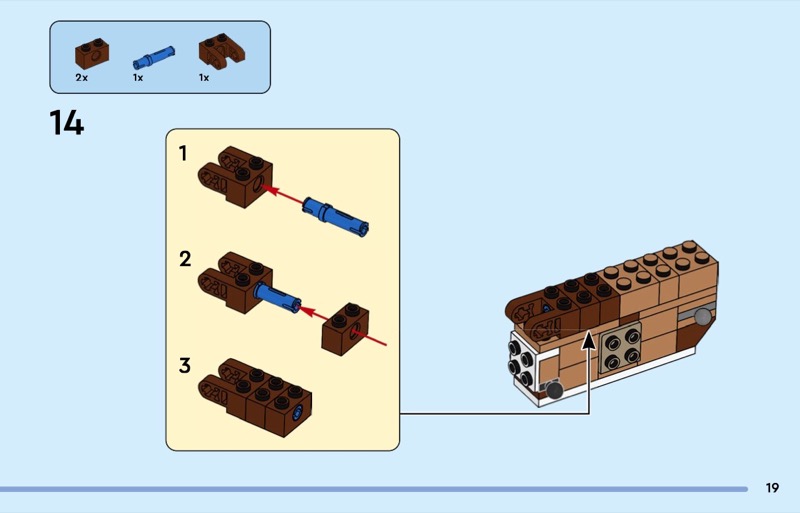 2x 1x 1x

14

1

2

3

19