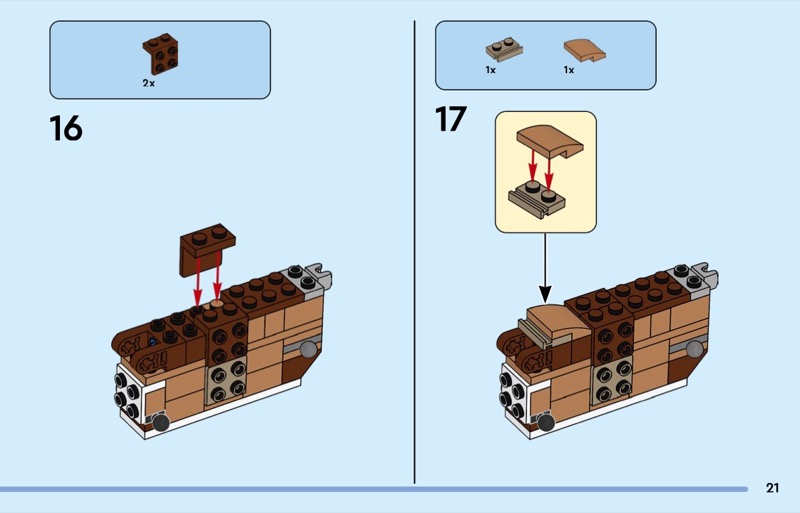 2x

16

1x

1x

17

21