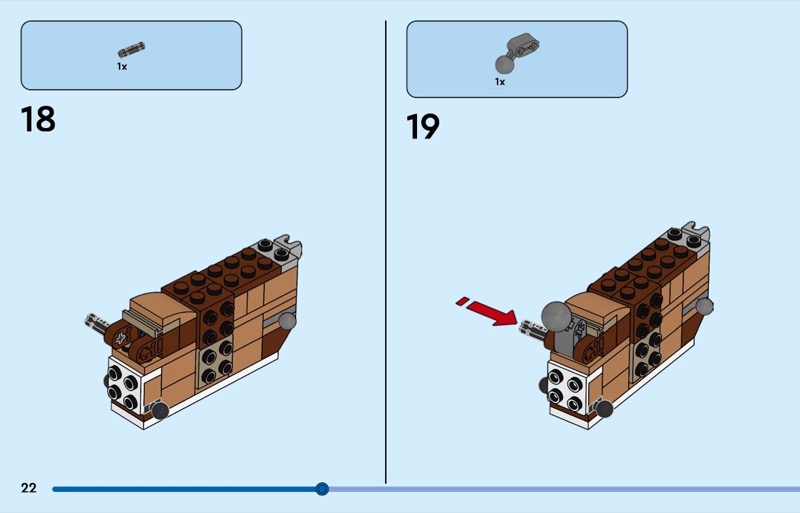 1x

18

1x

19

22