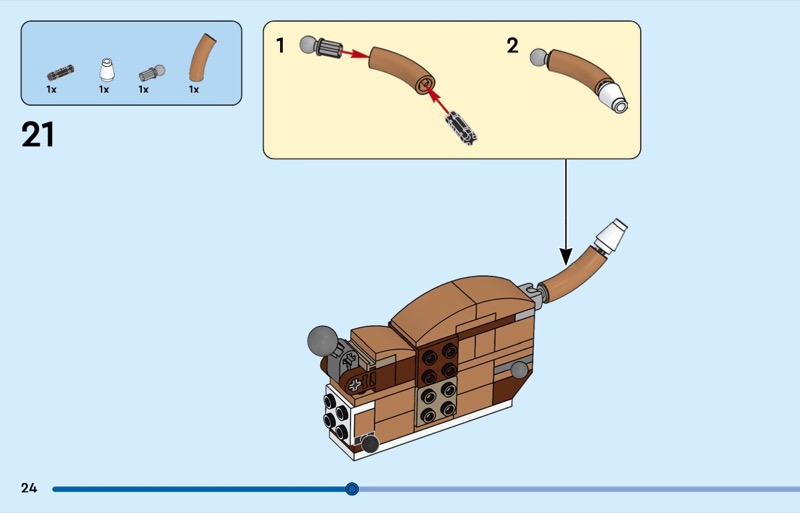 1x 1x 1x 1x

21

1

2

24