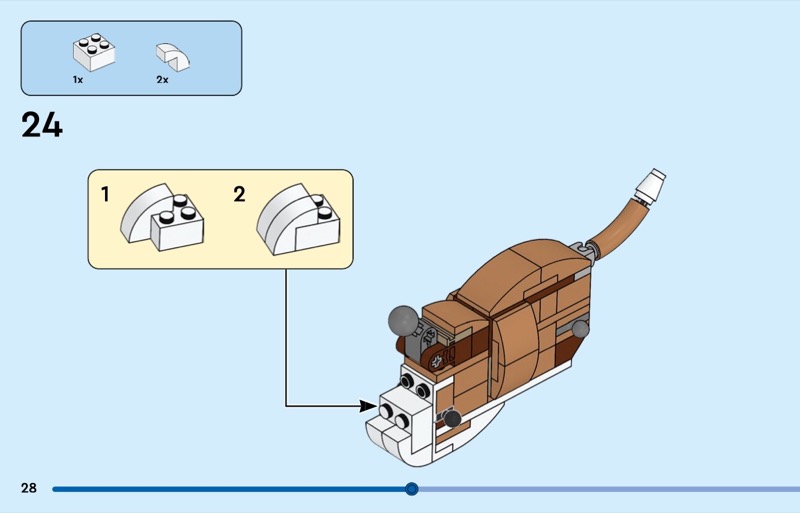 1x 2x

24

1 2

28