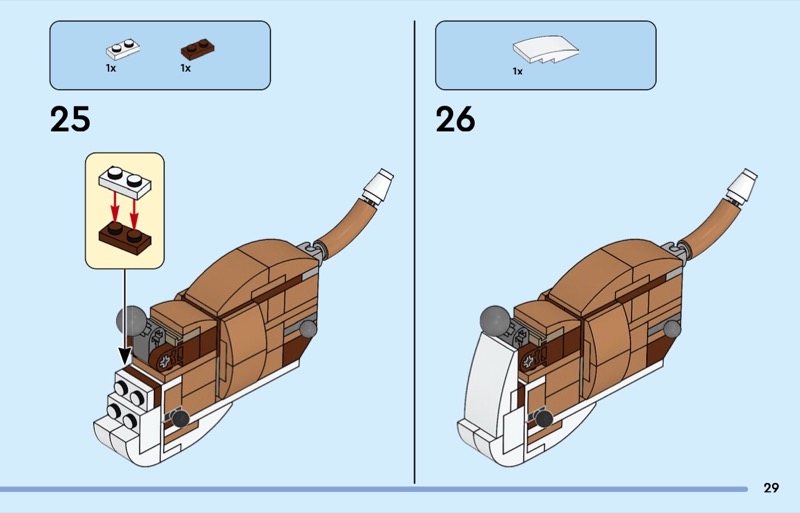 1x 1x

25

1x

26

29