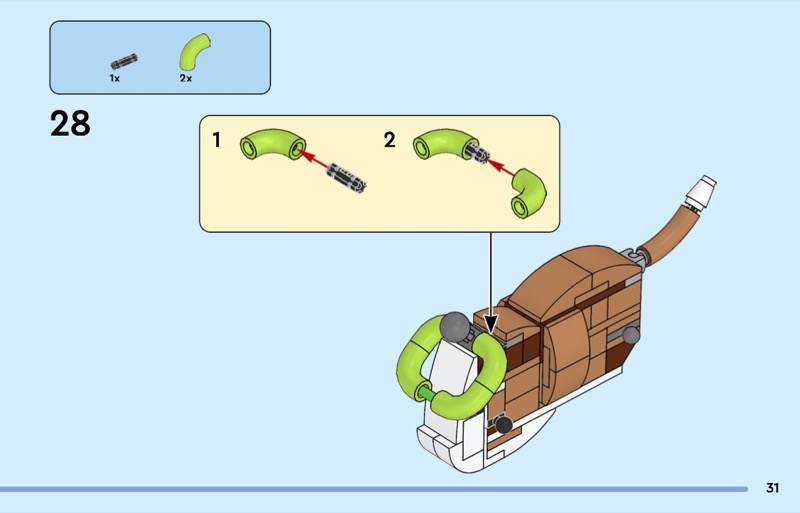 1x 2x

28

1

2

31