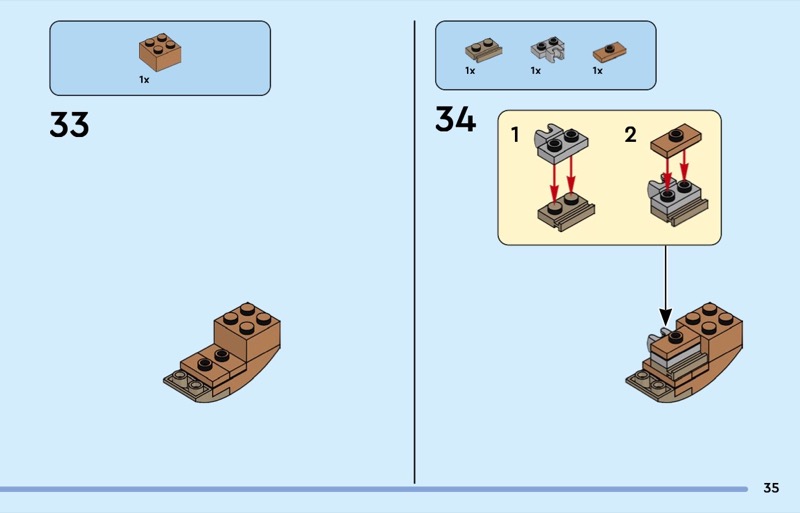 1x

33

1x 1x 1x

34

1

2

35