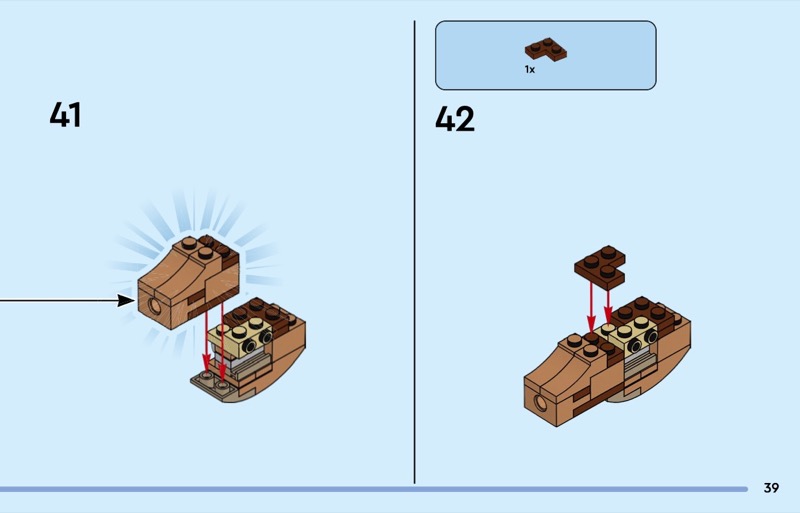 41

1x

42

39