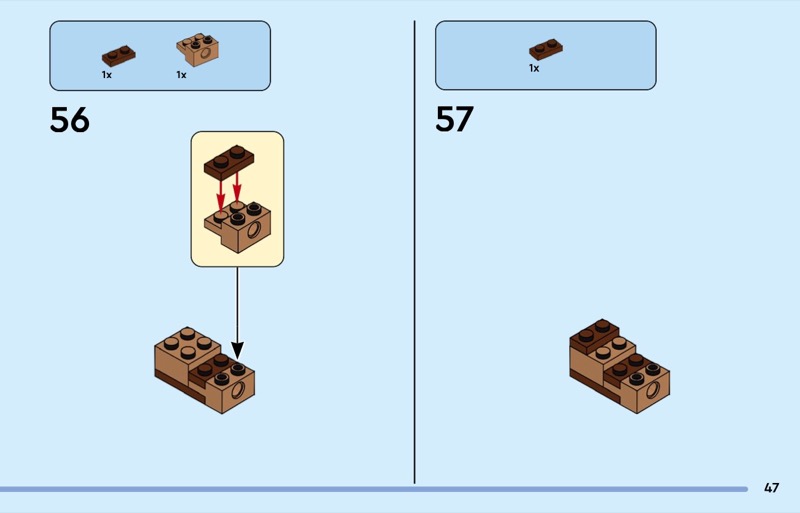 1x 1x

56

1x

57

47