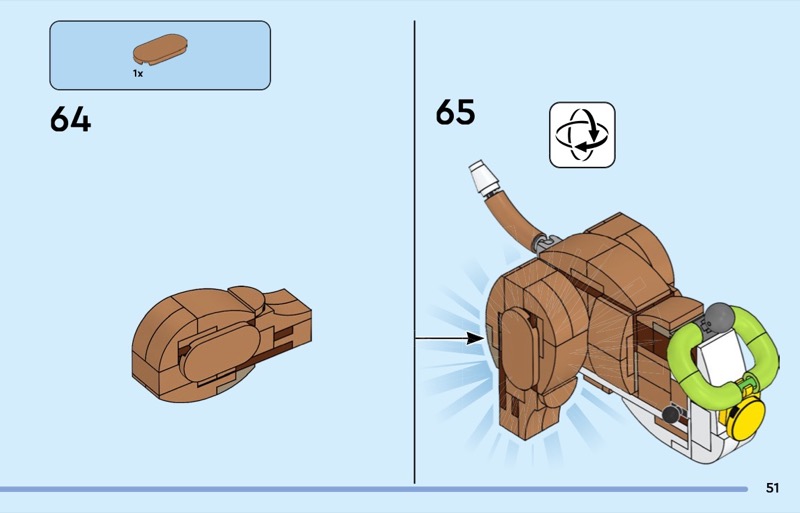 1x

64

65

51