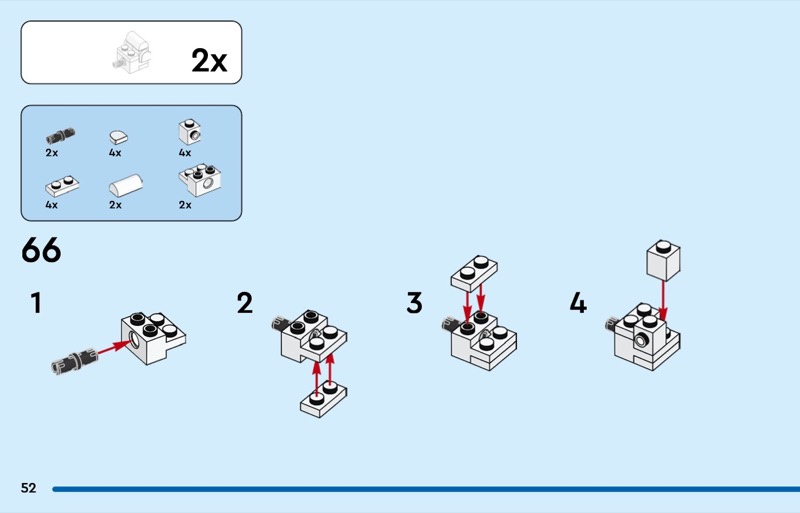 2x

2x
4x
4x
4x
2x
2x

66

1

2

3

4

52