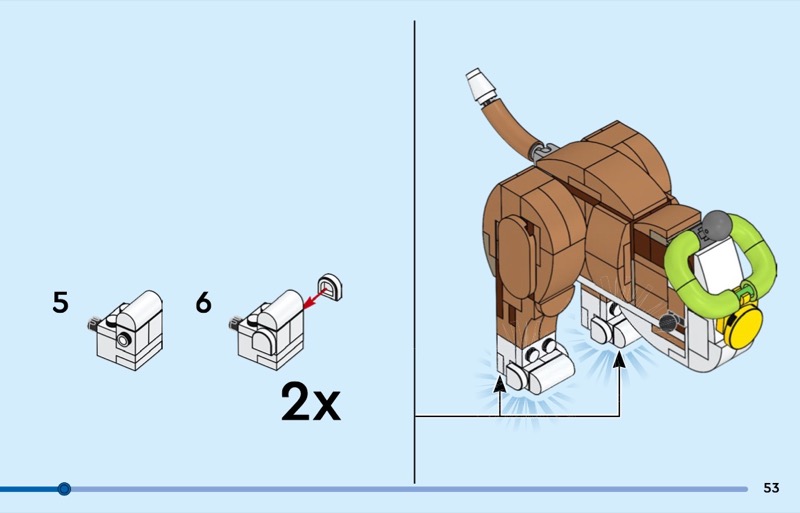 5

6

2x

53