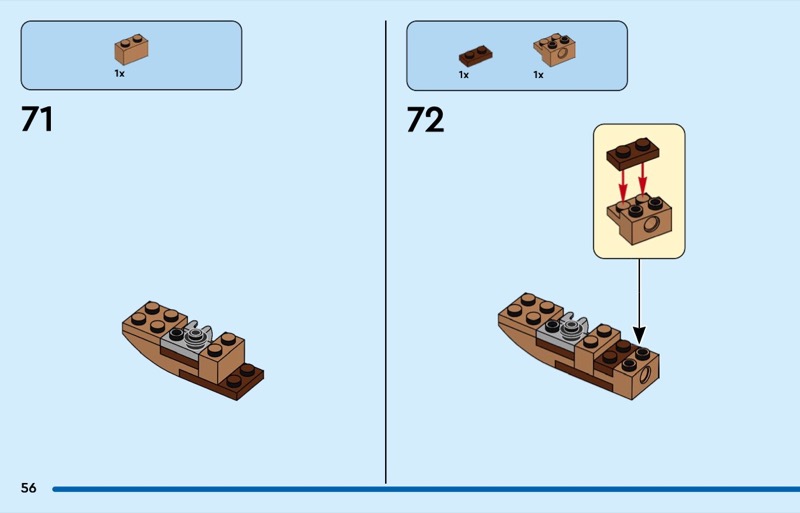 1x

71

1x

1x

72

56