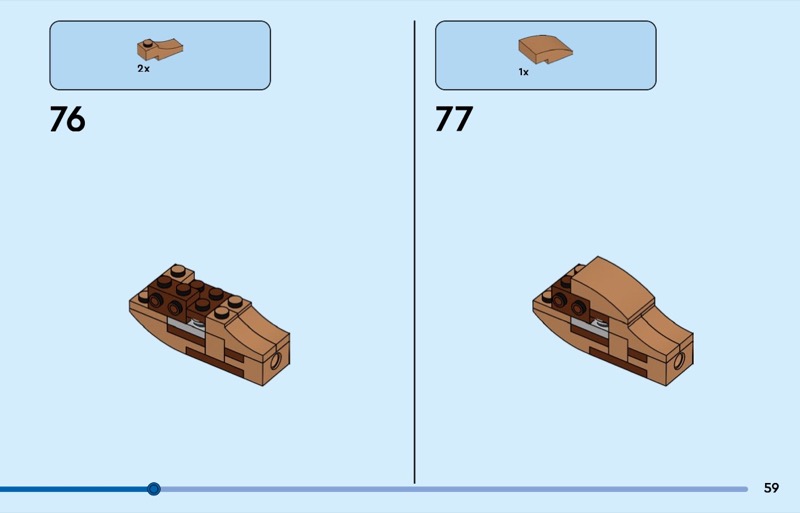 2x

76

1x

77

59