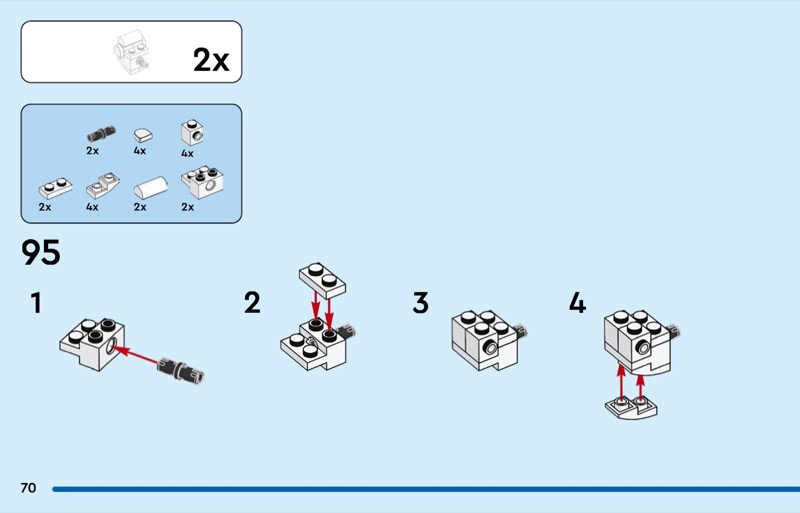 2x

2x 4x 4x
2x 4x 2x 2x

95

1

2

3

4

70