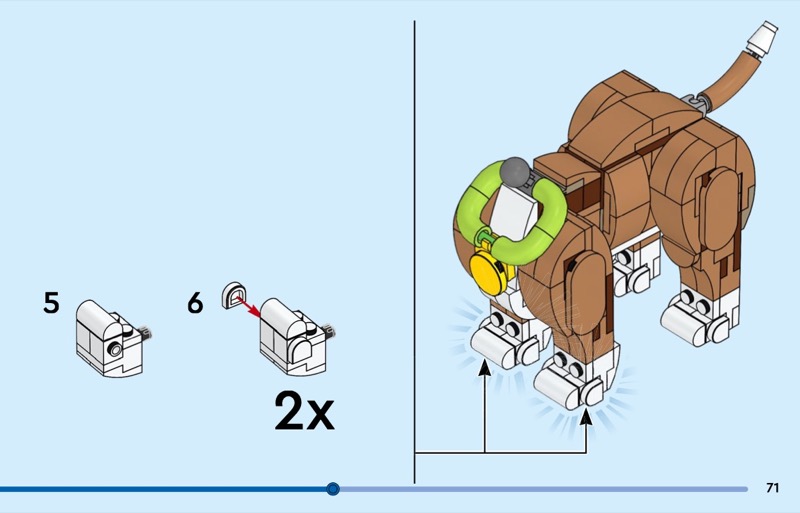 5

6

2x

71