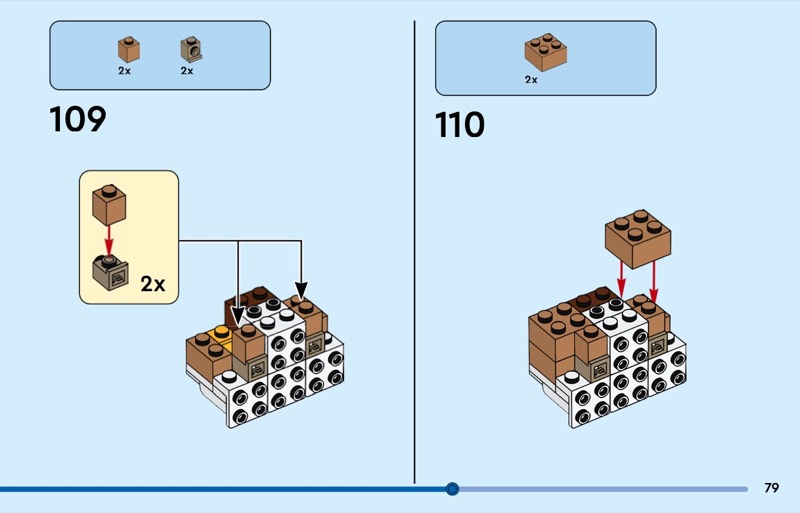 2x 2x

109

2x

2x

110

79