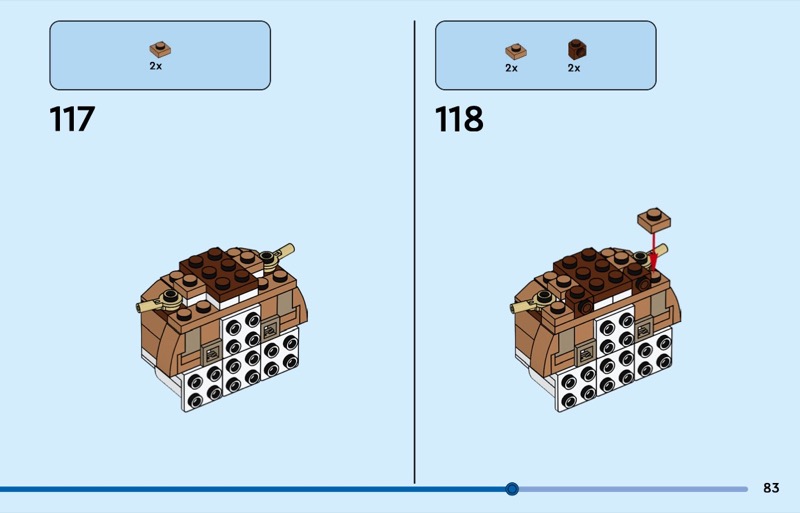 2x

117

2x 2x

118

83