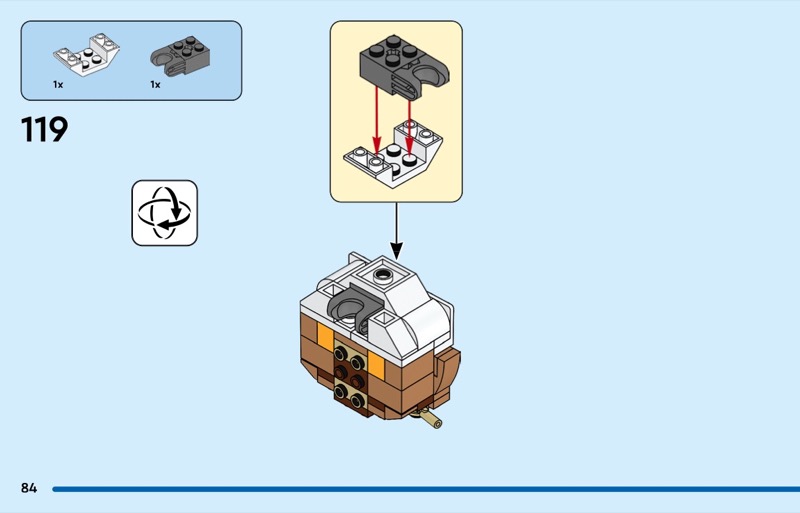 1x
1x

119

84