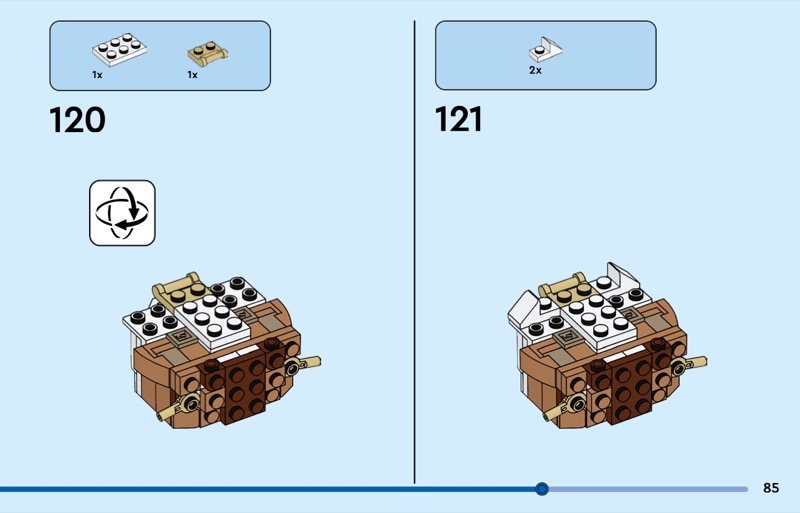 1x

1x

120

2x

121

85