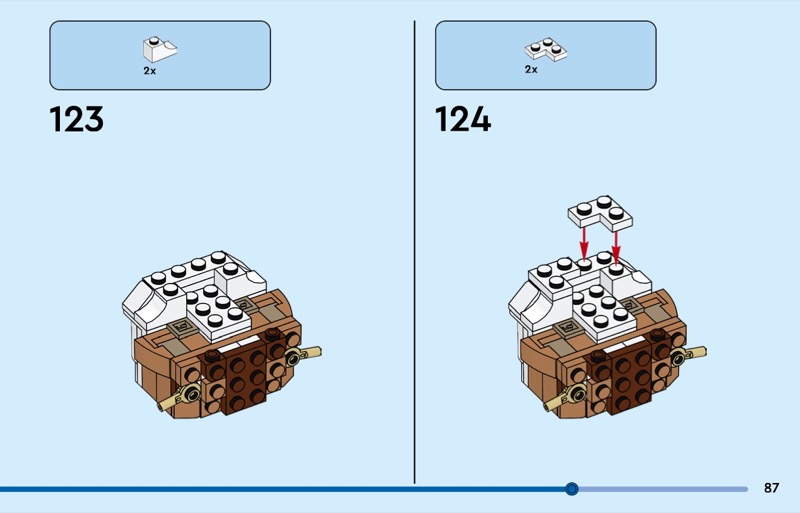 2x

123

2x

124

87