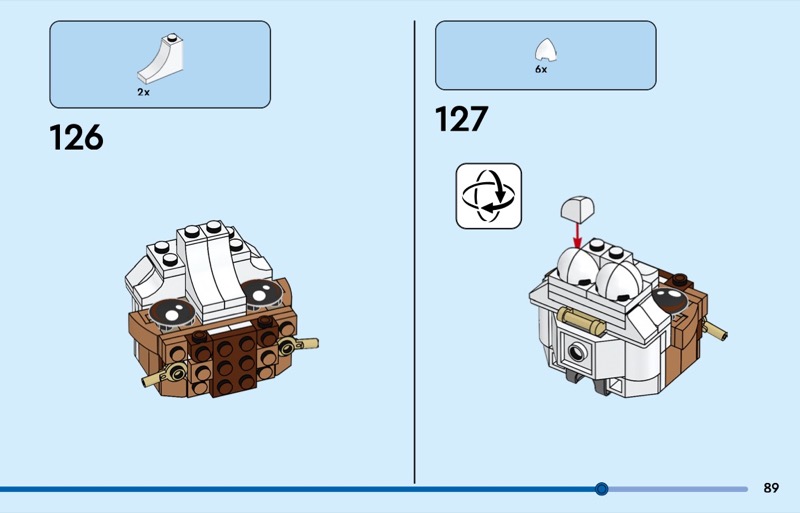 2x

126

6x

127

89