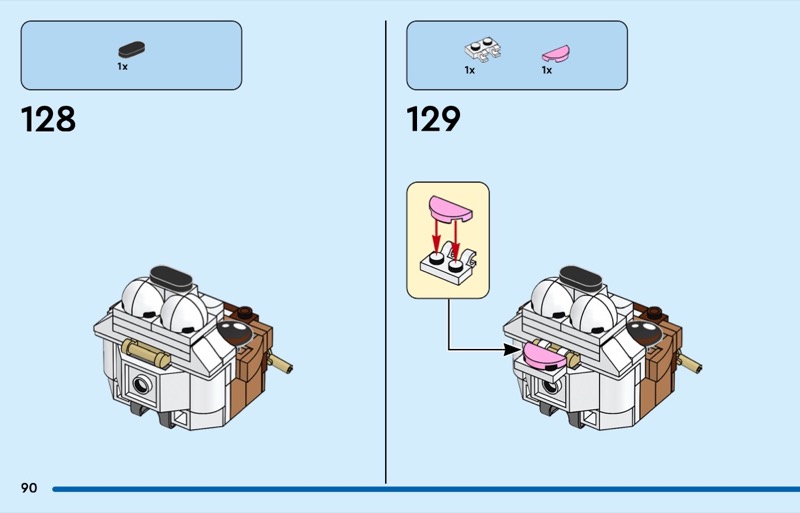 1x

128

1x 1x

129

90