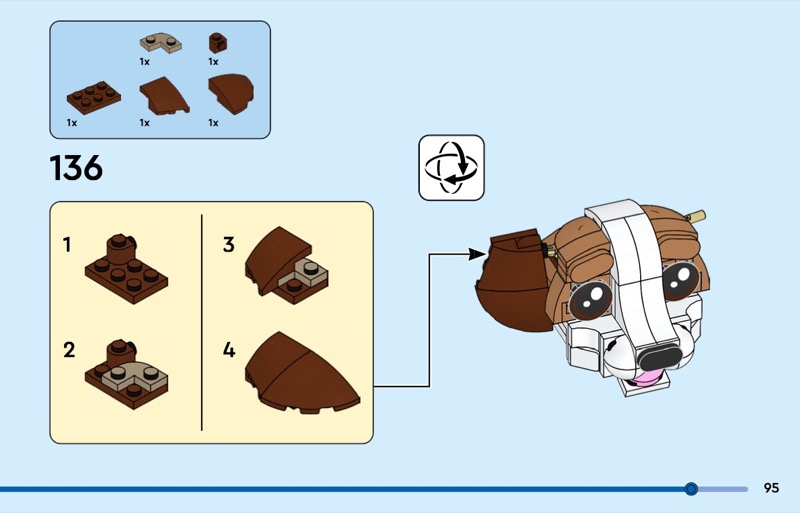 1x
1x
1x
1x
1x

136

1
2
3
4

95