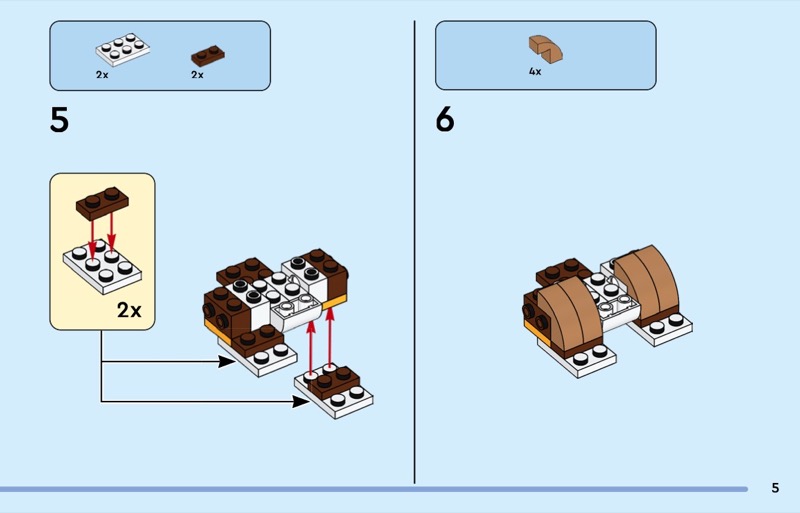 2x
2x

5

2x

4x

6

5