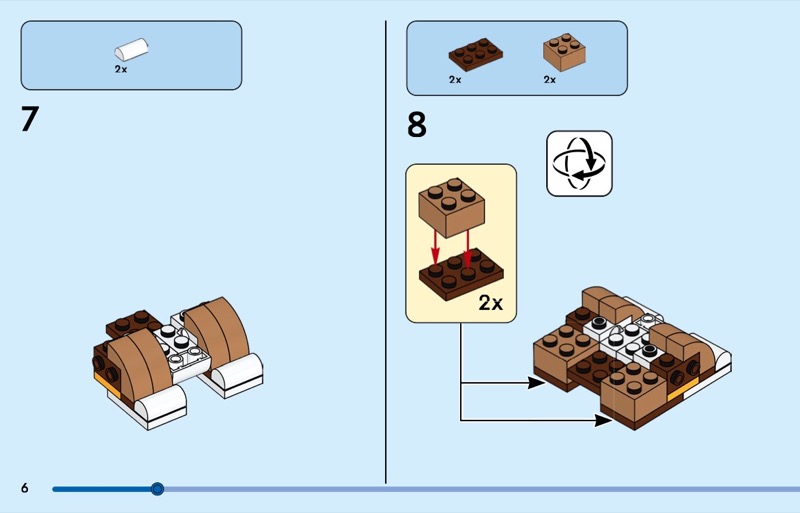 2x

7

2x

2x

8

2x

6