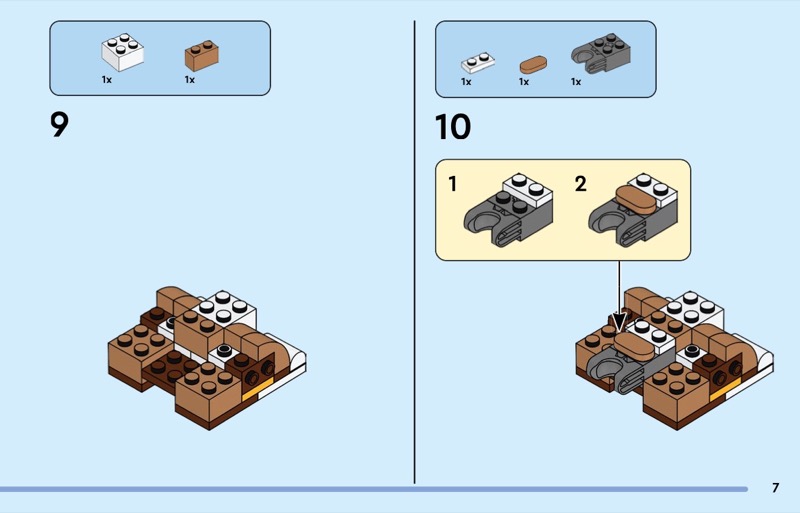 1x 1x

9

1x 1x 1x

10

1

2

7