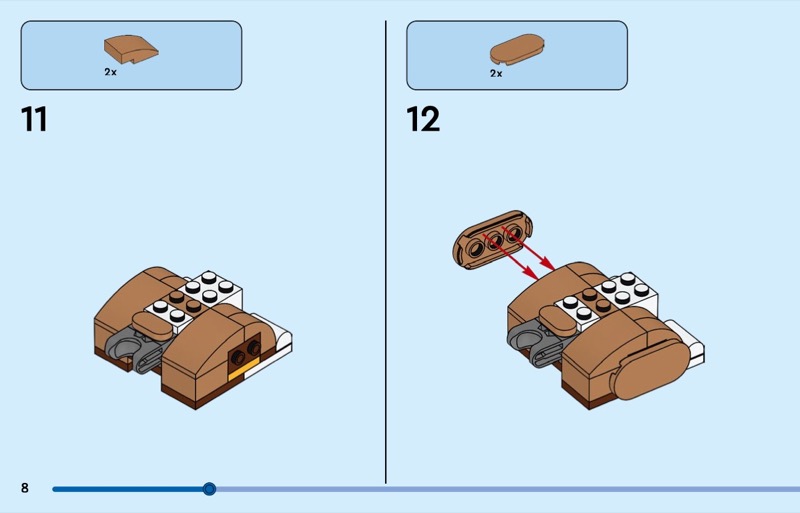 2x

11

2x

12

8