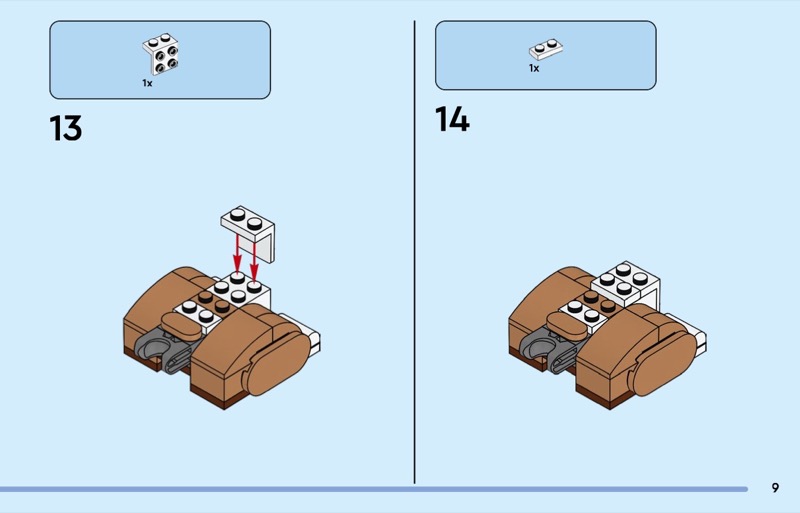 1x

13

1x

14

9