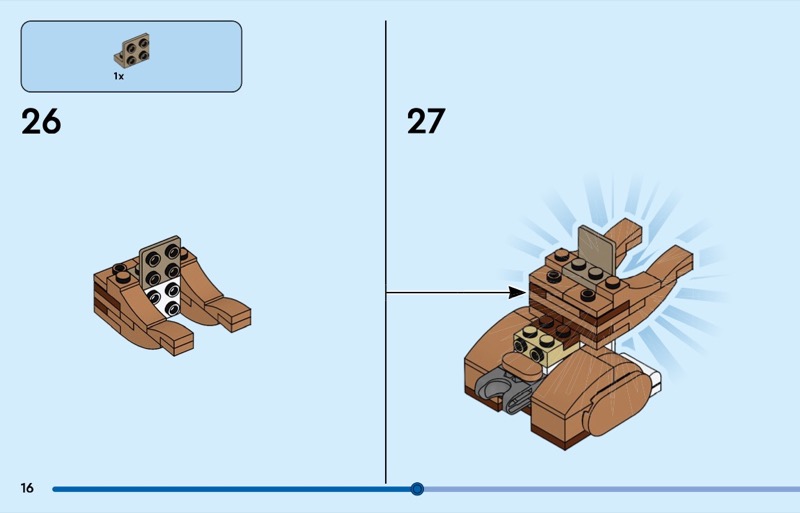 1x

26

27

16