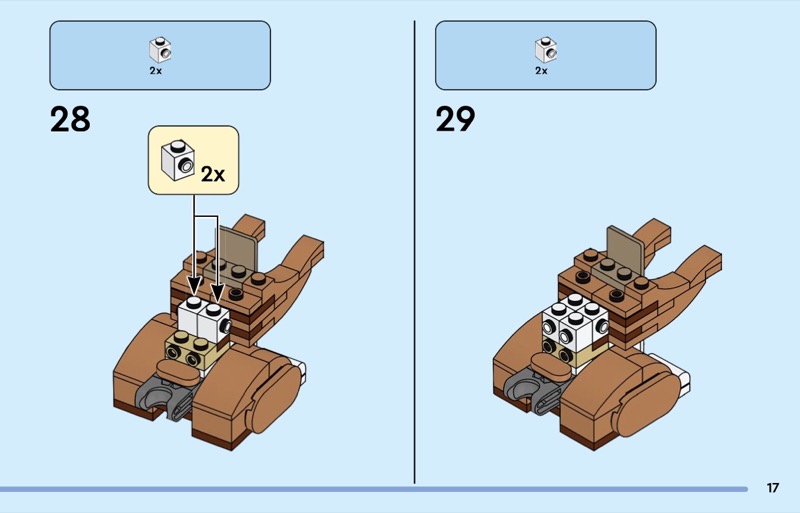 2x

28

2x

2x

29

17