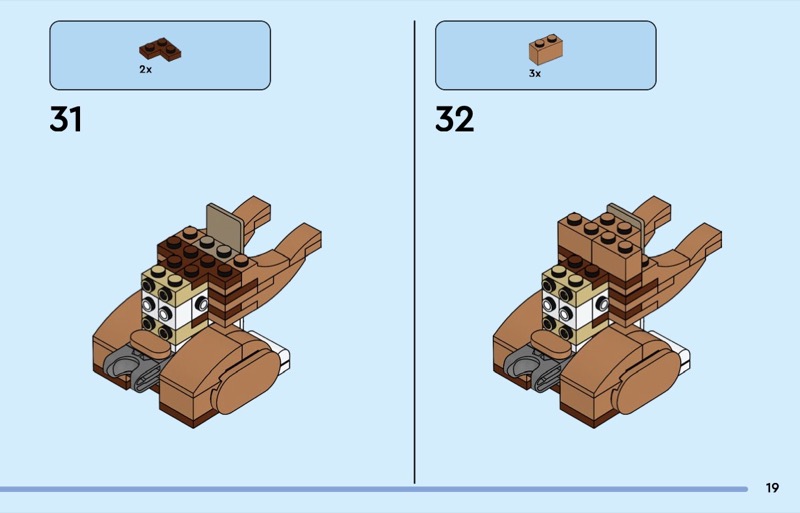 2x

31

3x

32

19