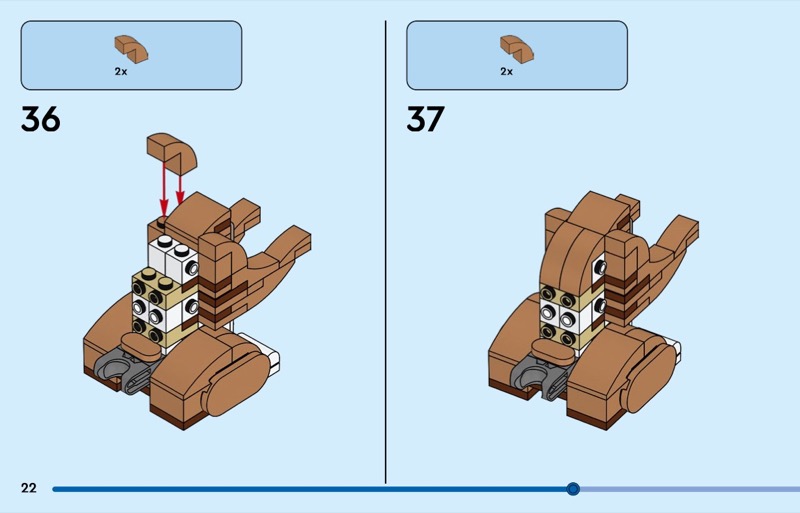 2x

36

2x

37

22