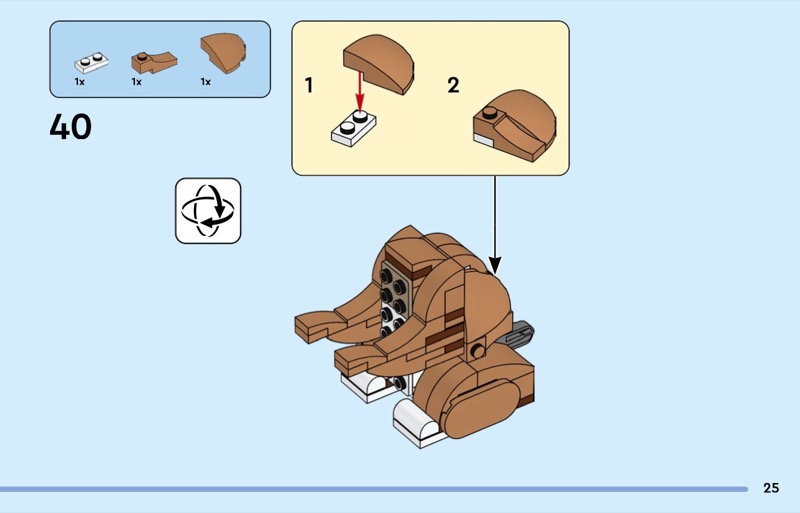 1x
1x
1x

40

1

2

25