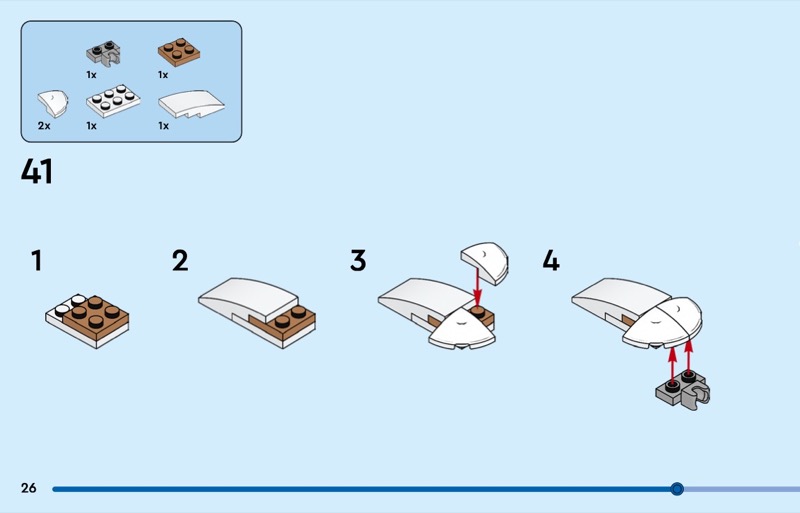 1x
1x
2x
1x
1x

41

1

2

3

4

26