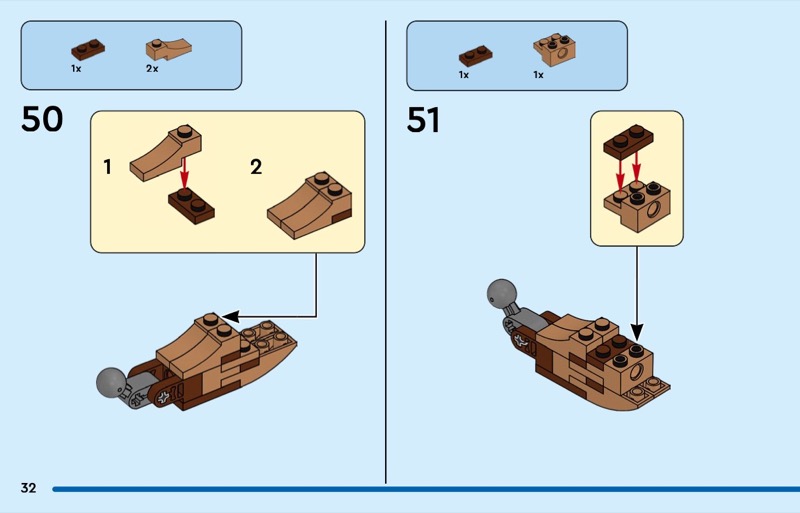 1x 2x

50

1

2

1x 1x

51

32