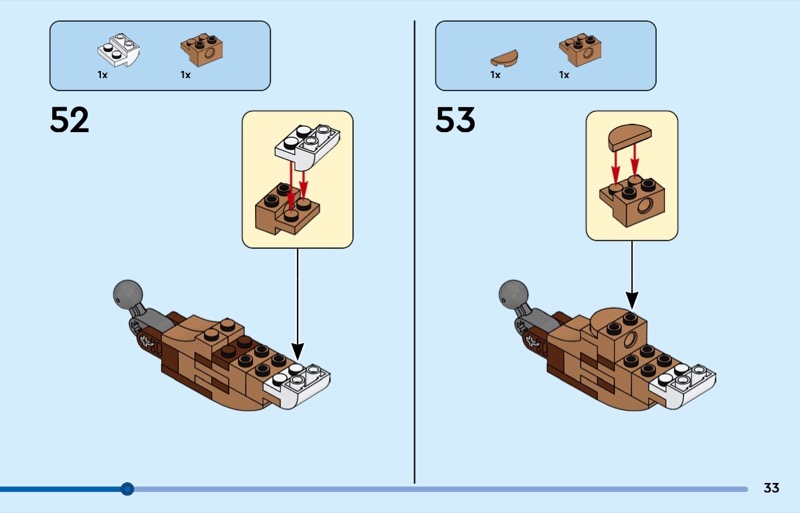 1x 1x

52

1x 1x

53

33