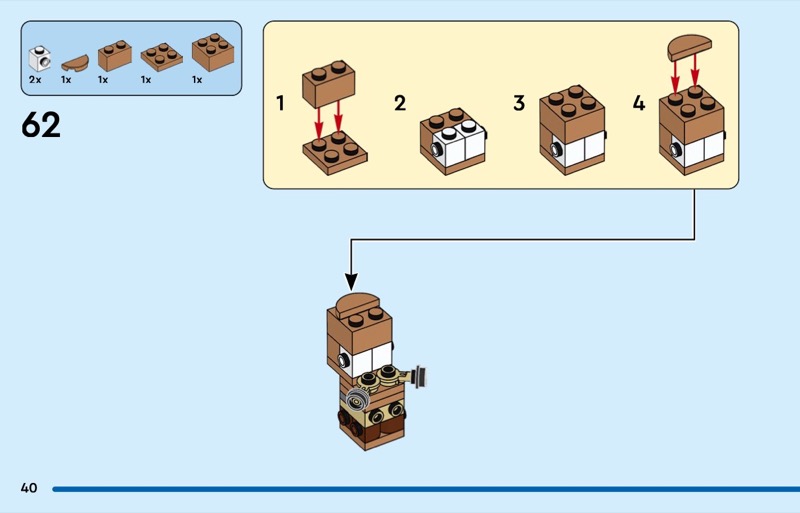 2x 1x 1x 1x 1x

62

1

2

3

4

40