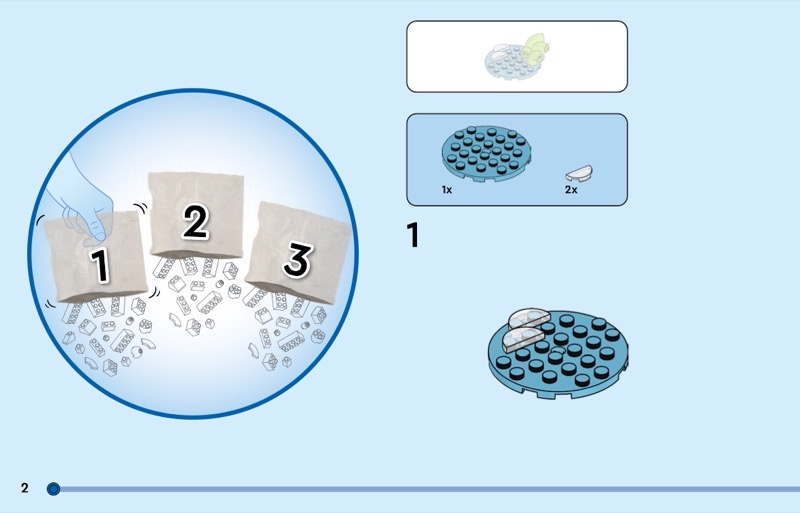 1
2
3

1x
2x

1

2