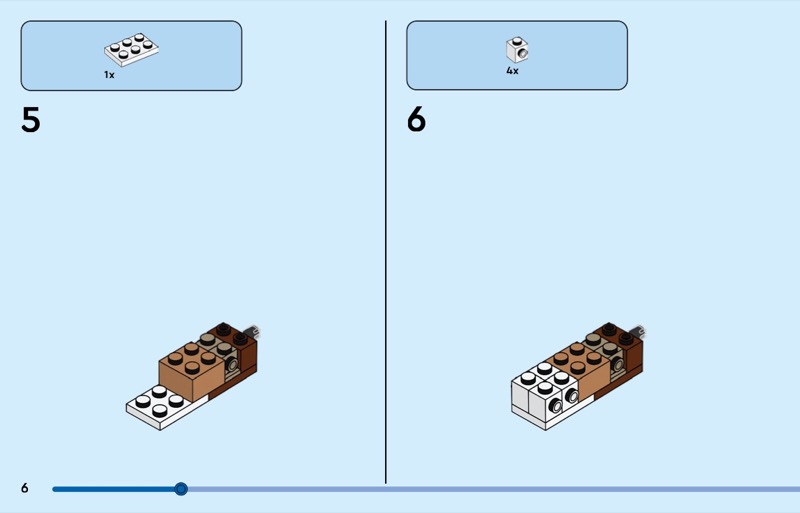 1x

5

4x

6

6