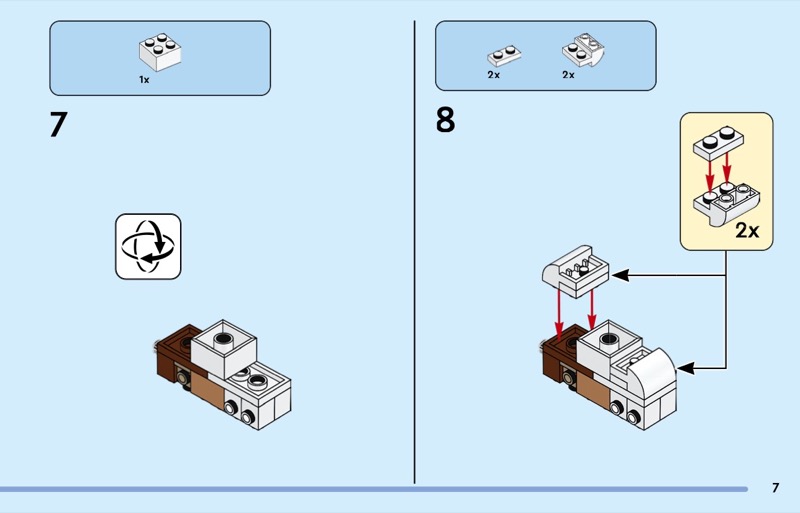 1x

7

2x 2x

8

2x

7