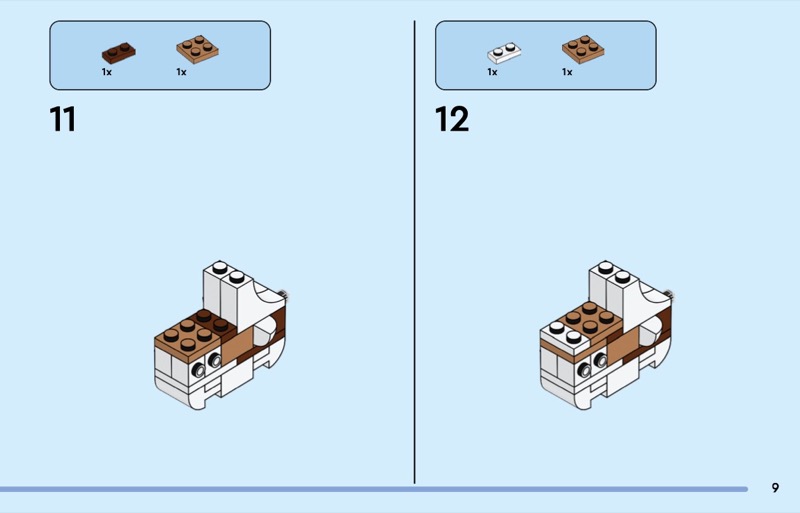 1x 1x

11

1x 1x

12

9