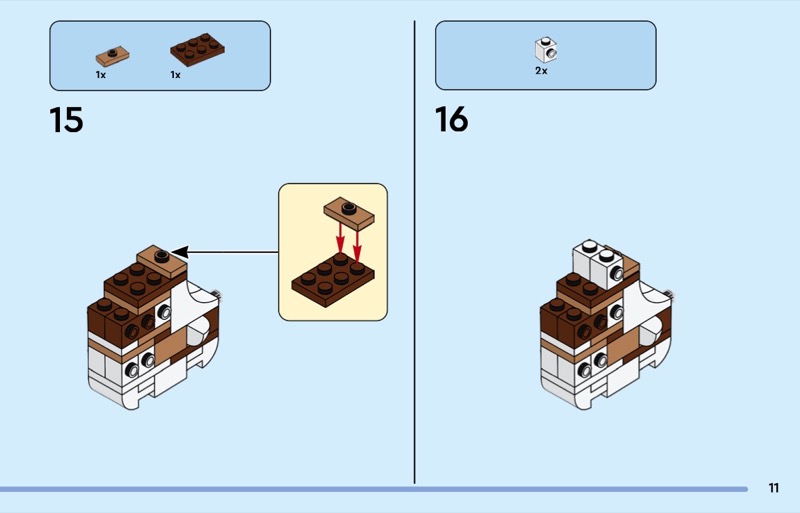 1x 1x

15

2x

16

11