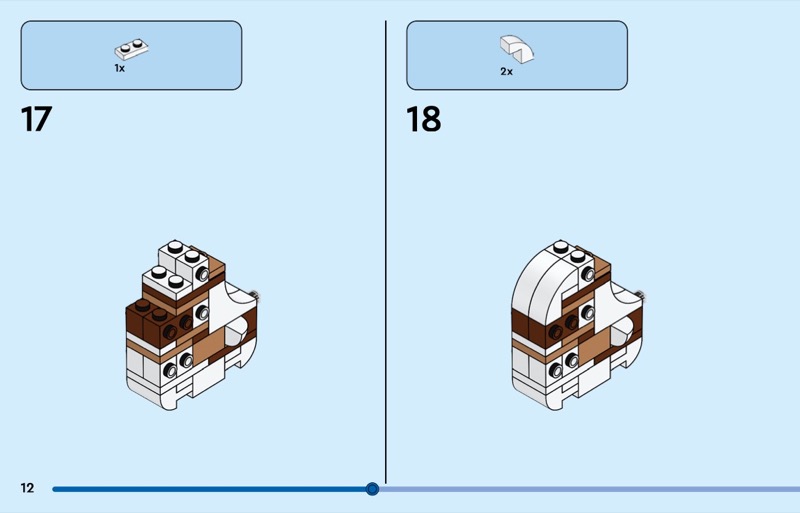 1x

17

2x

18

12