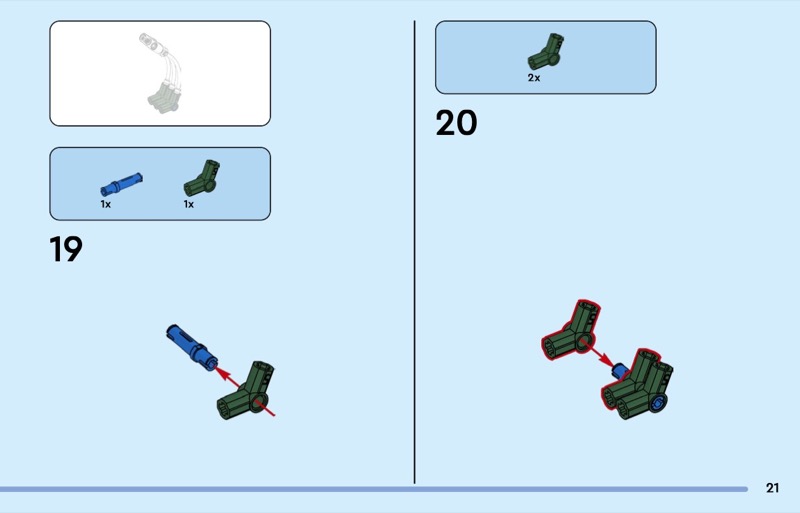 1x

1x

19

2x

20

21