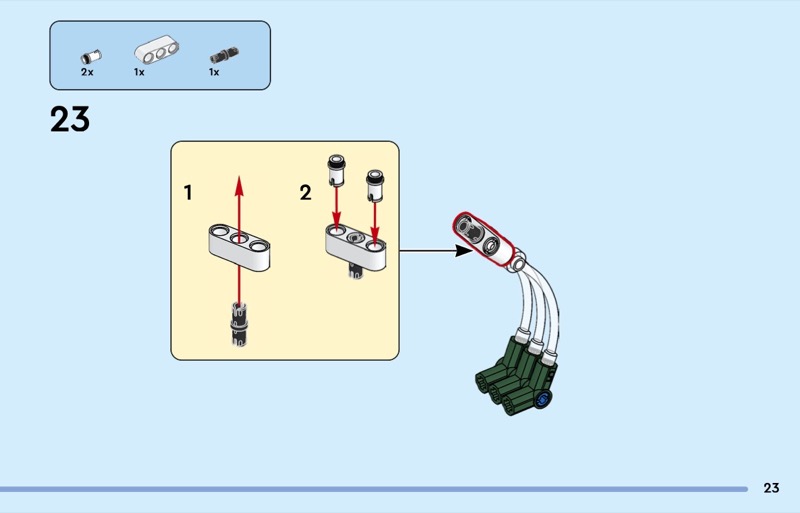 2x 1x 1x

23

1

2

23