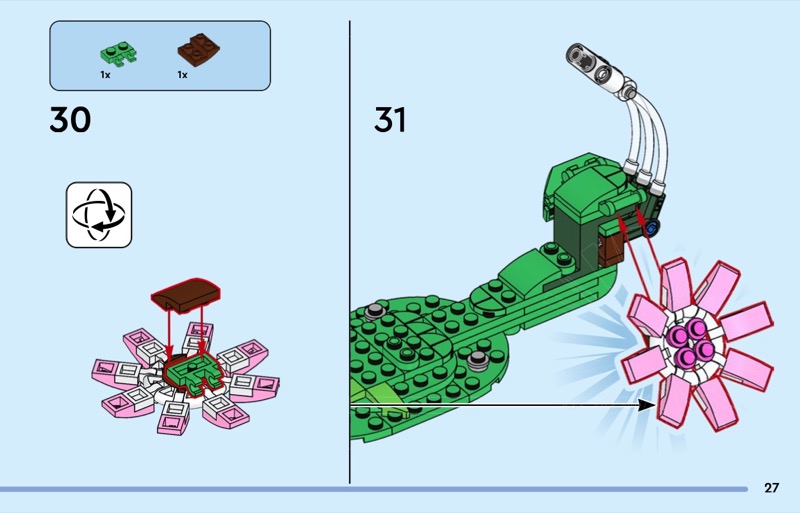 1x
1x

30

31

27