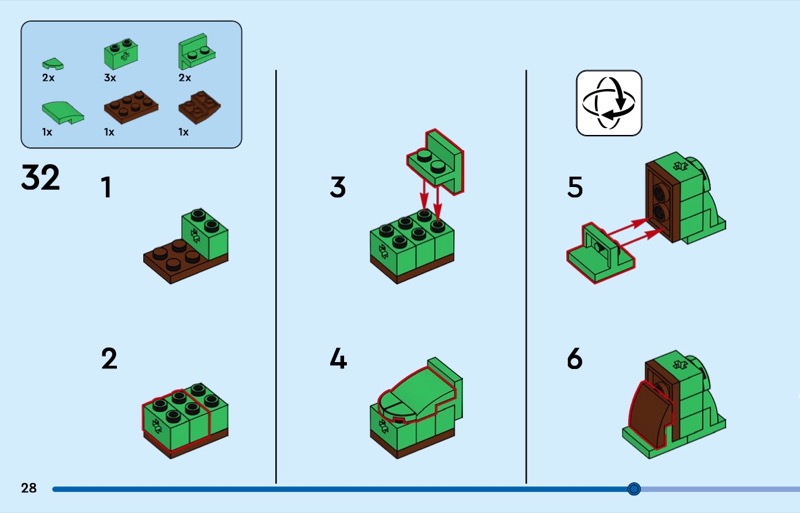 2x
3x
2x
1x
1x
1x

32

1

2

3

4

5

6

28