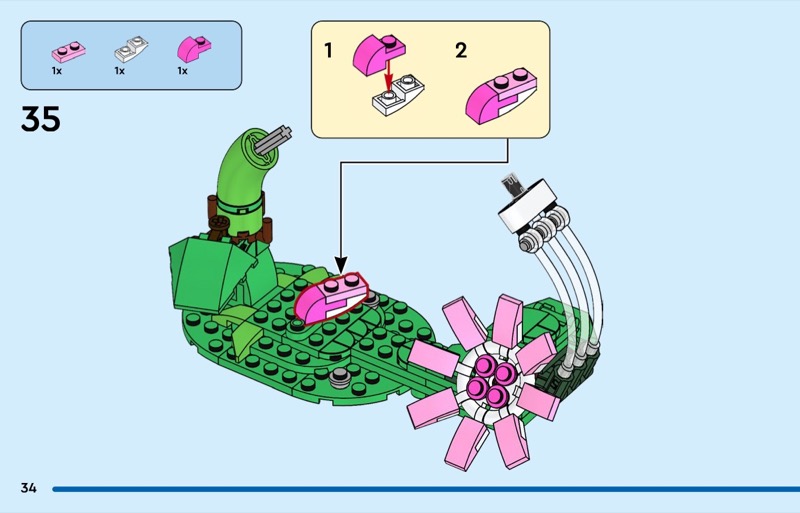 1x 1x 1x

35

1

2

34